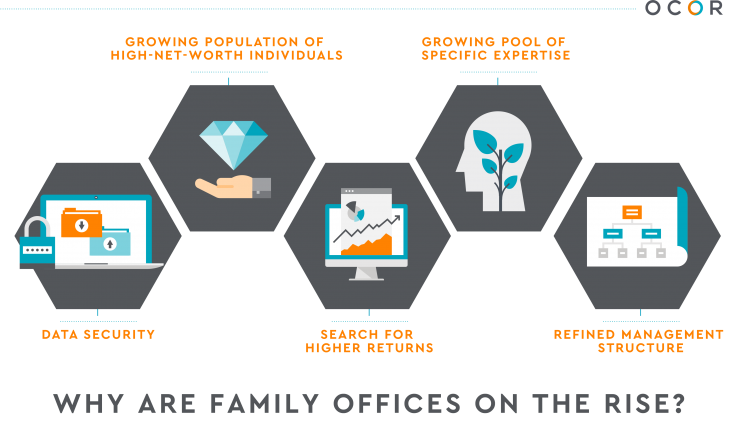 OCOR

GROWING POPULATION OF HIGH-NET-WORTH INDIVIDUALS

GROWING POOL OF SPECIFIC EXPERTISE

DATA SECURITY

SEARCH FOR HIGHER RETURNS

REFINED MANAGEMENT STRUCTURE

WHY ARE FAMILY OFFICES ON THE RISE?